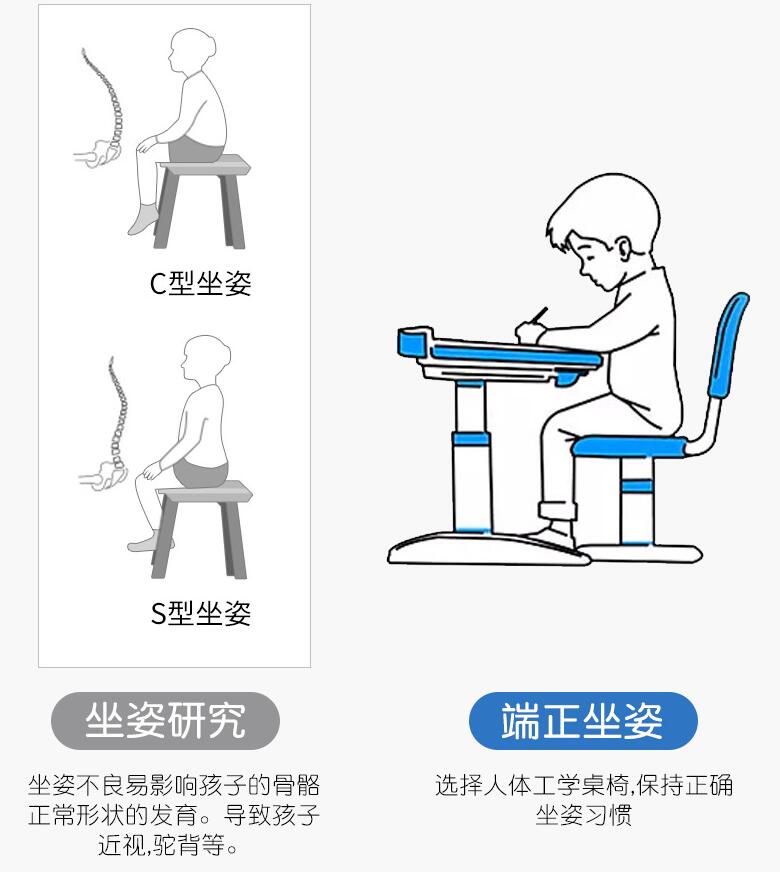 C型坐姿

S型坐姿

坐姿研究

坐姿不良易影响孩子的骨骼正常形状的发育。导致孩子近视,驼背等。

端正坐姿

选择人体工学桌椅,保持正确坐姿习惯